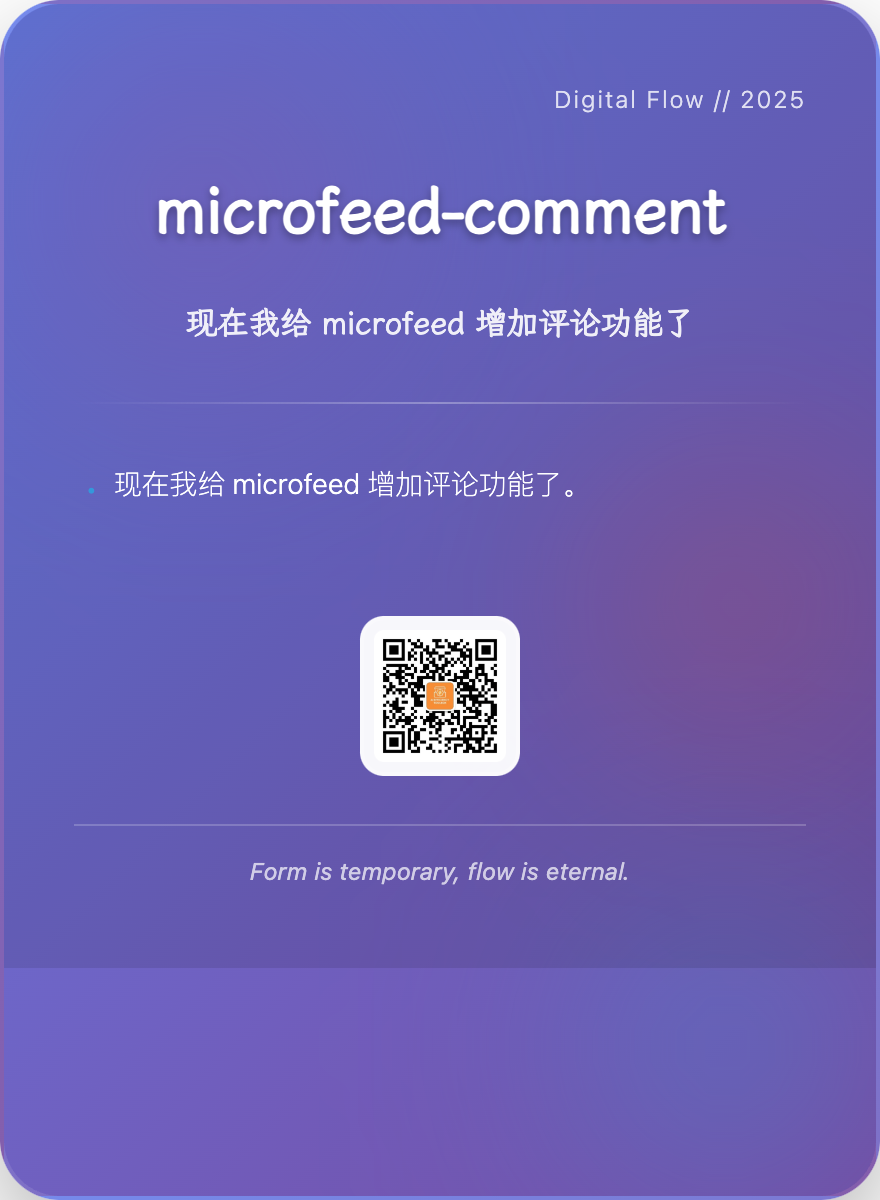 Digital Flow // 2025

microfeed-comment

现在我给 microfeed 增加评论功能了

• 现在我给 microfeed 增加评论功能了。

Form is temporary, flow is eternal.